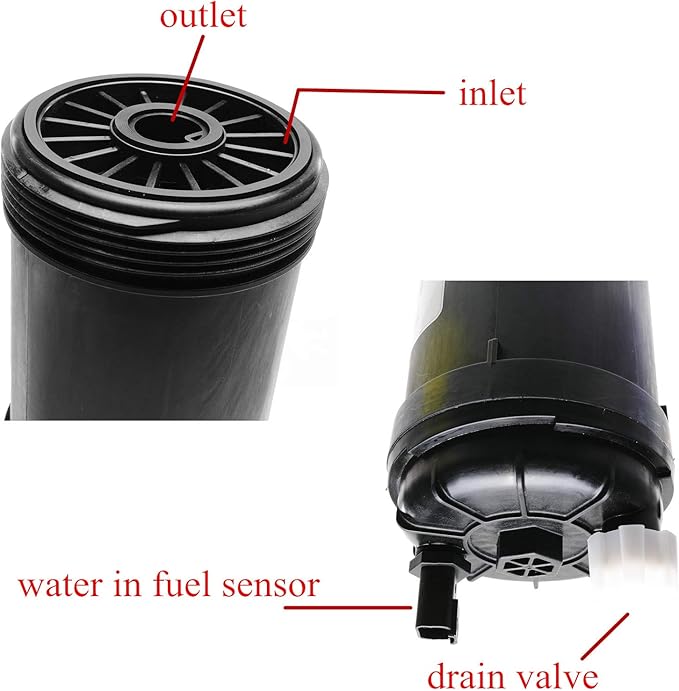 outlet

inlet

water in fuel sensor

drain valve